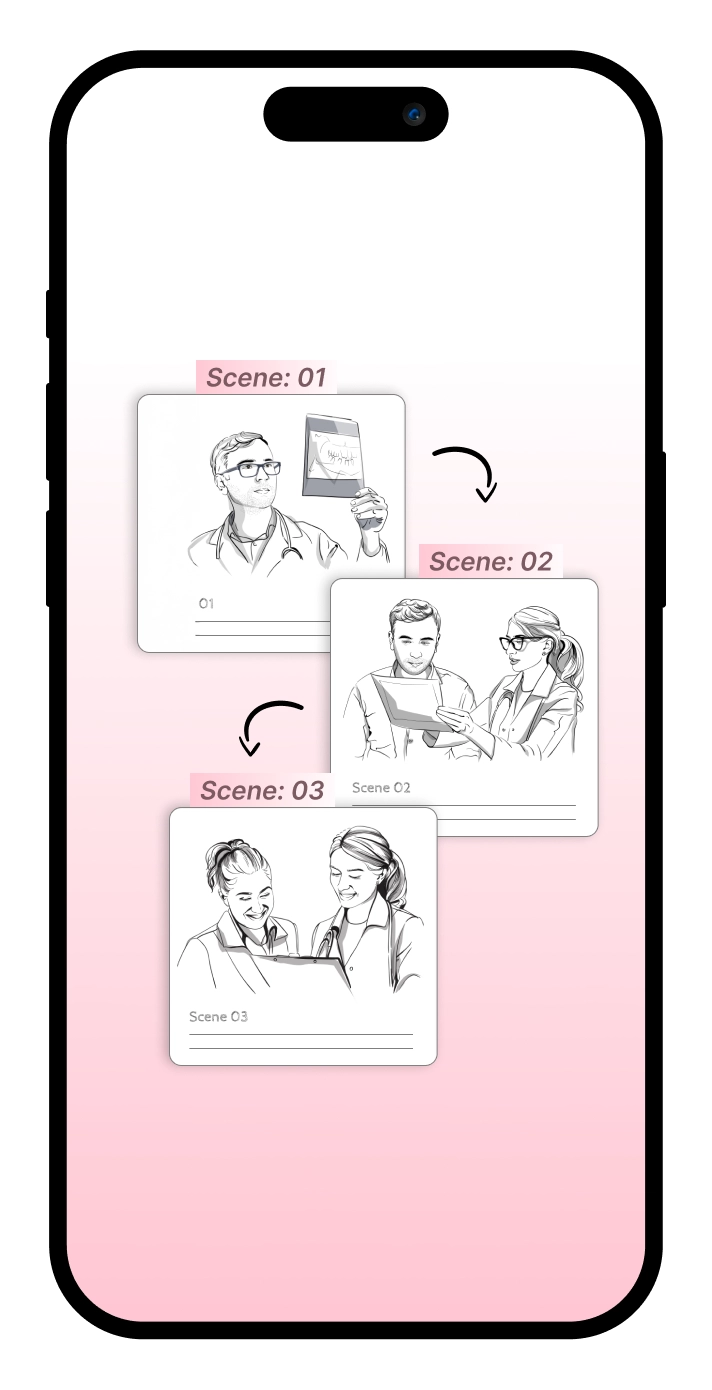 Scene: 01

01

Scene: 02

Scene 02

Scene: 03

Scene 03